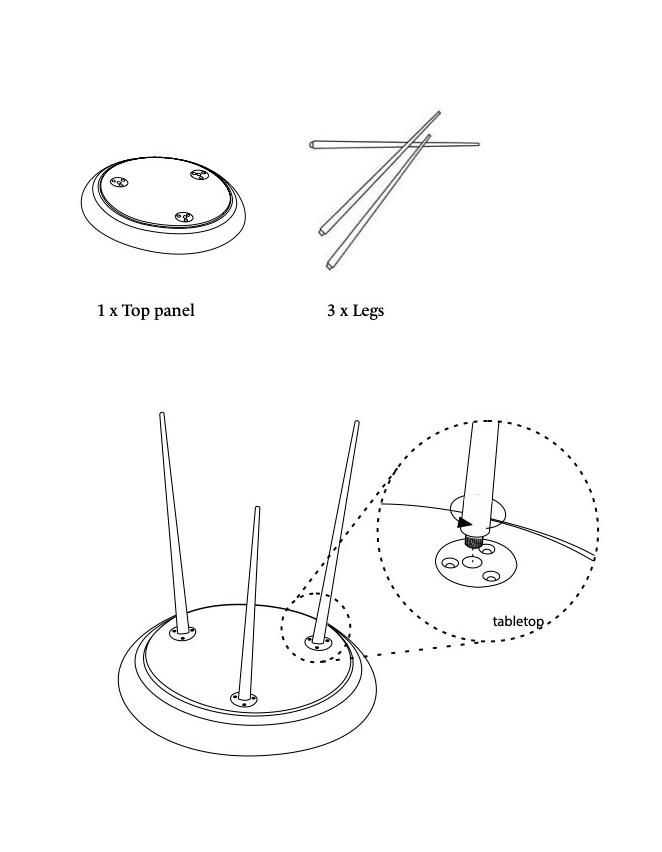 1 x Top panel

3 x Legs

tabletop